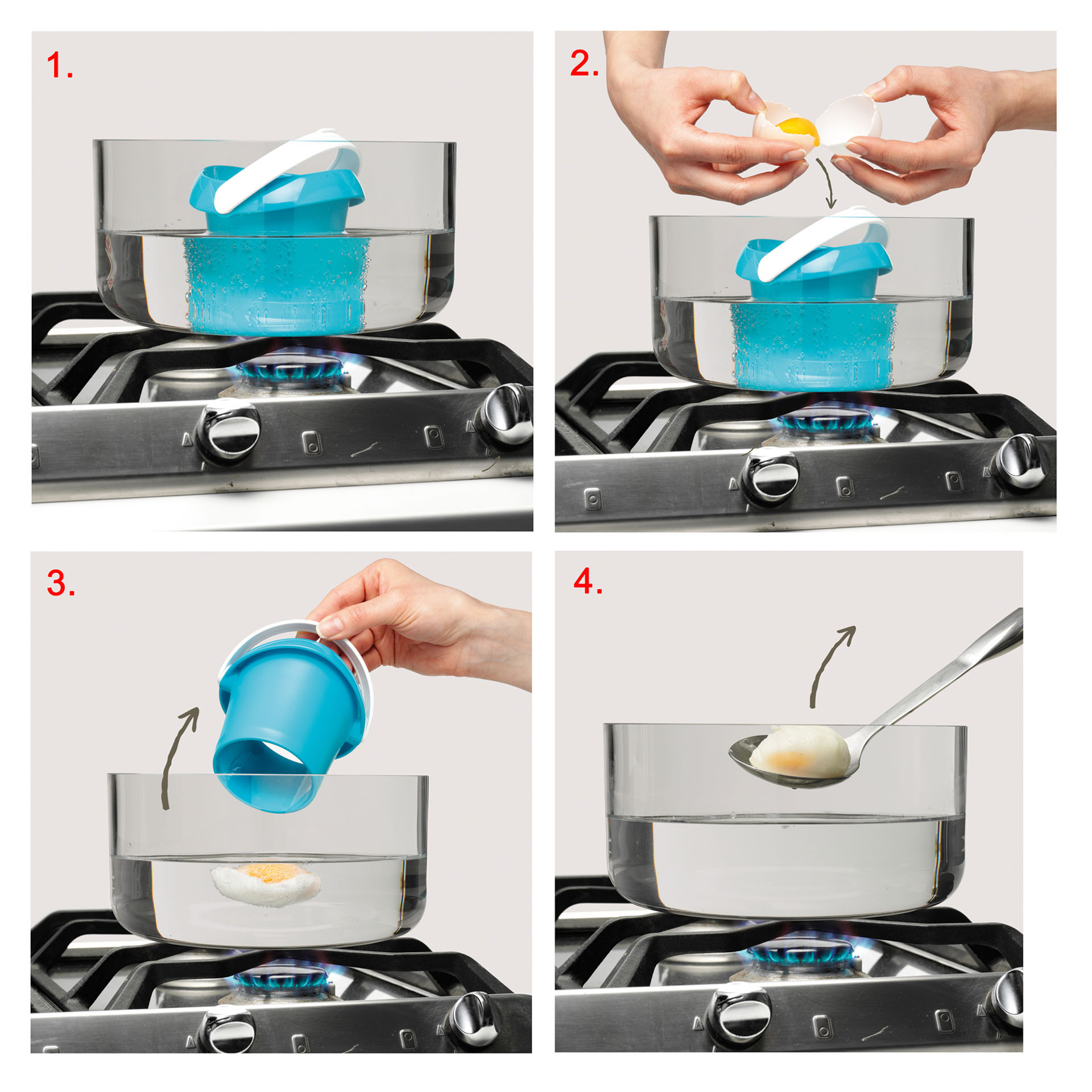 1.

2.

3.

4.